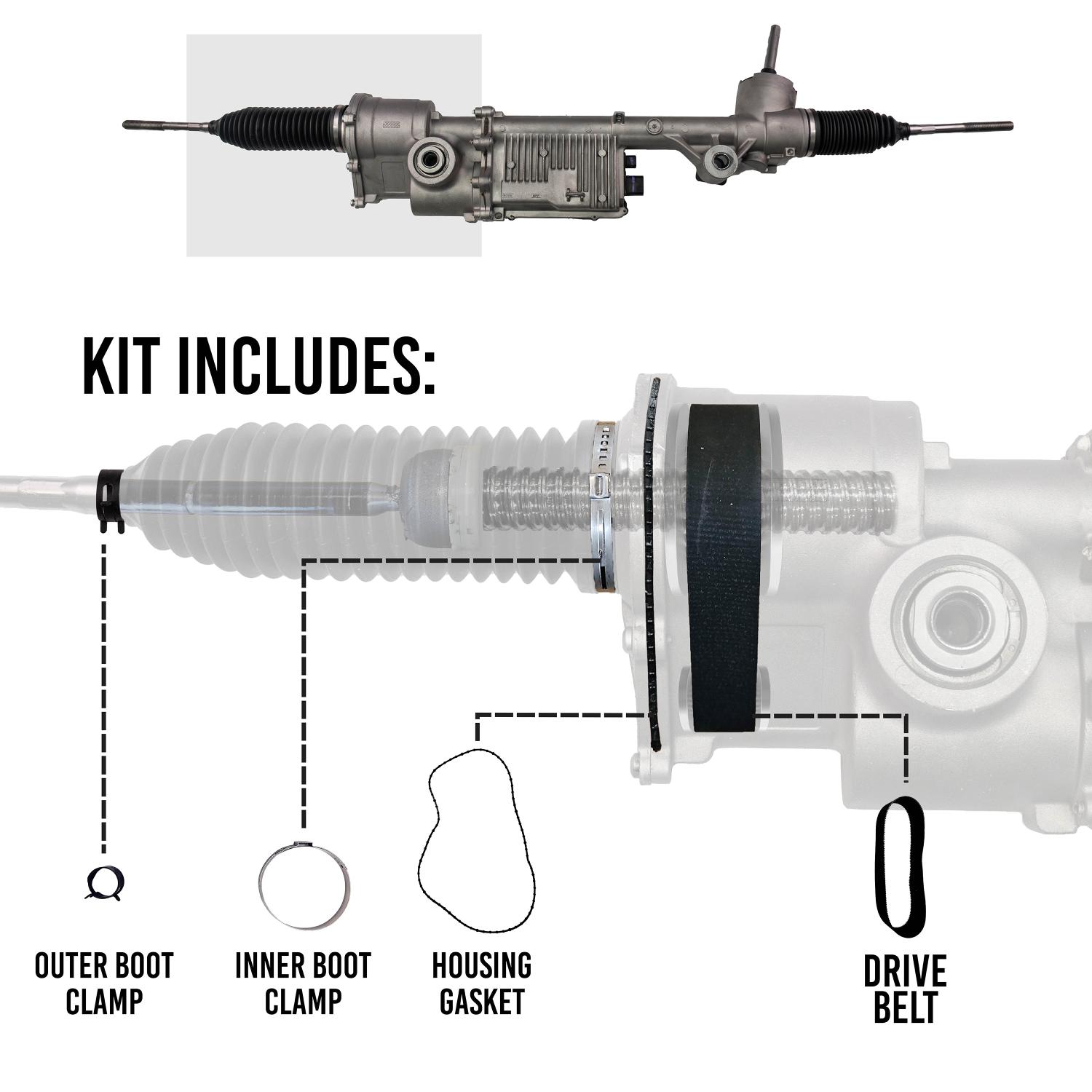 KIT INCLUDES:

OUTER BOOT CLAMP

INNER BOOT CLAMP

HOUSING GASKET

DRIVE BELT