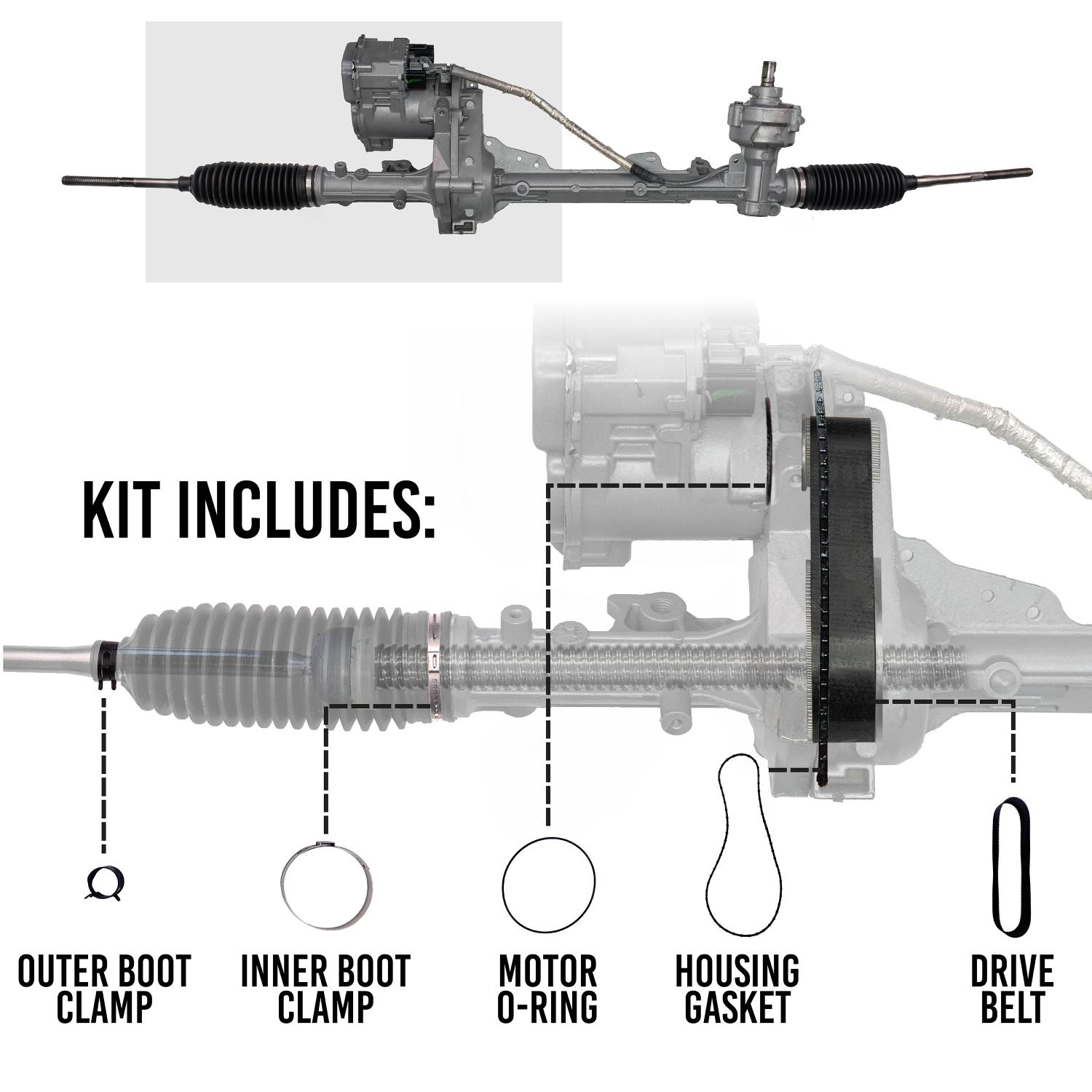 KIT INCLUDES:

OUTER BOOT CLAMP

INNER BOOT CLAMP

MOTOR O-RING

HOUSING GASKET

DRIVE BELT