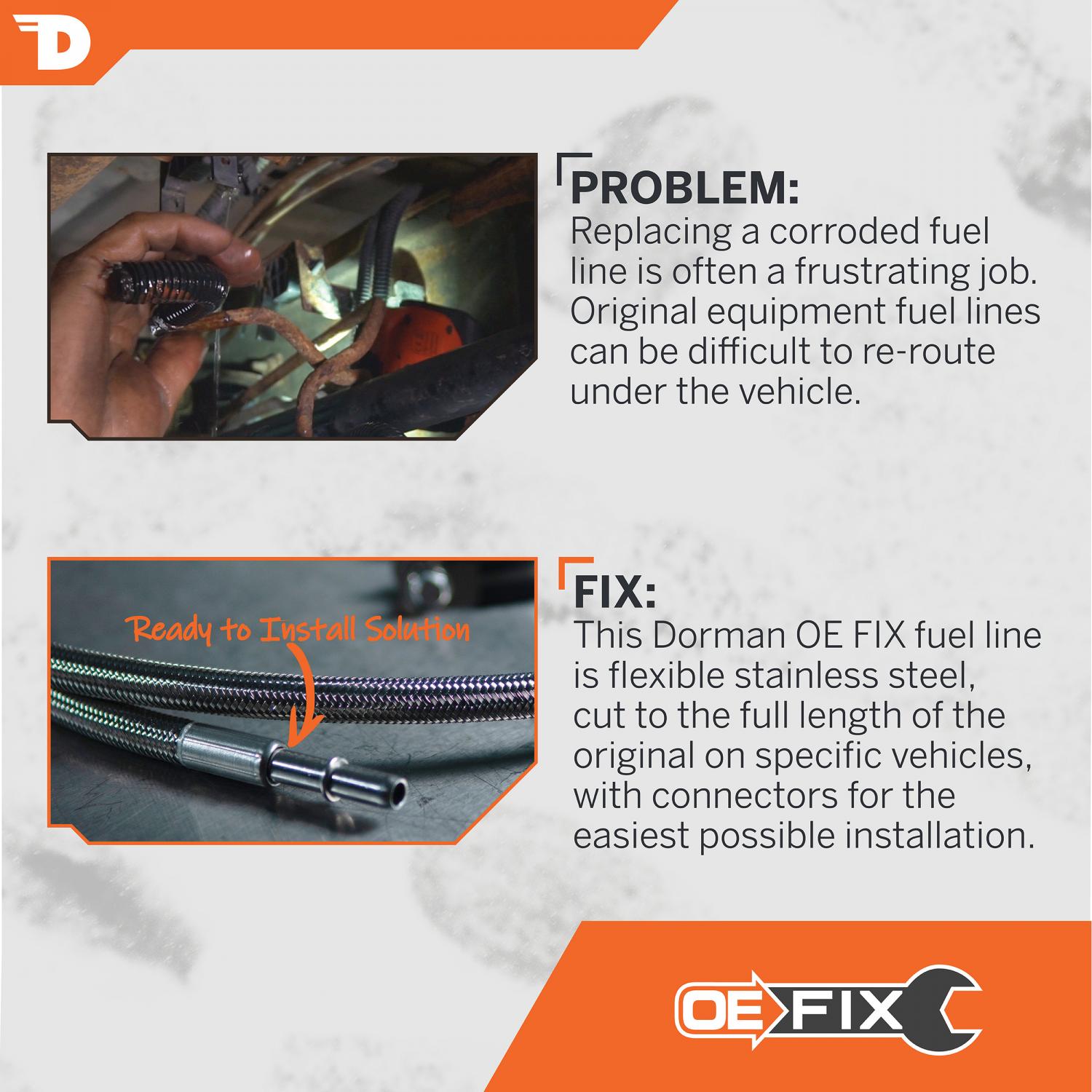 D

PROBLEM:
Replacing a corroded fuel line is often a frustrating job. Original equipment fuel lines can be difficult to re-route under the vehicle.

Ready to Install Solution

FIX:
This Dorman OE FIX fuel line is flexible stainless steel, cut to the full length of the original on specific vehicles, with connectors for the easiest possible installation.

OE FIX