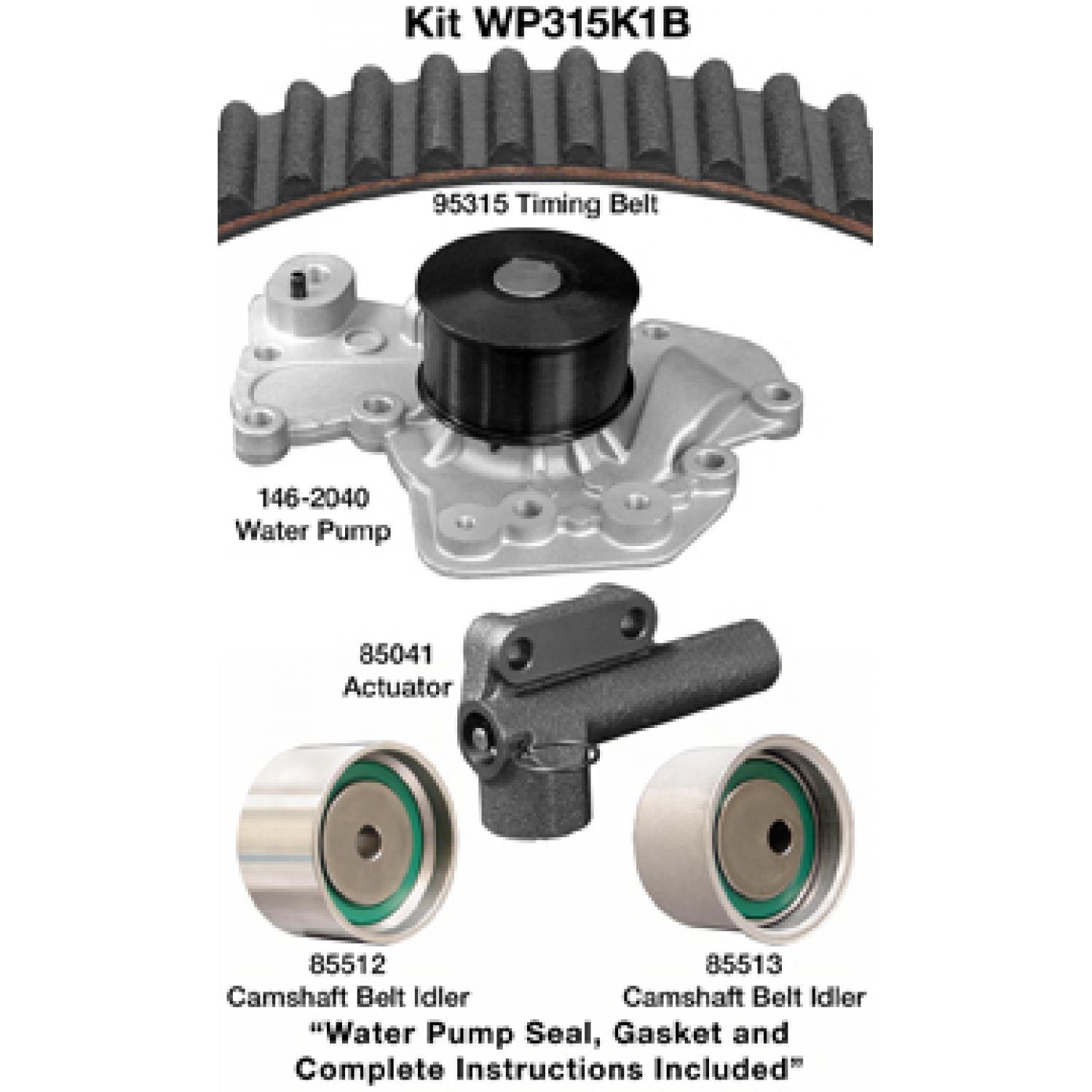 Kit WP315K1B

95315 Timing Belt

146-2040
Water Pump

85041
Actuator

85512
Camshaft Belt Idler

85513
Camshaft Belt Idler

"Water Pump Seal, Gasket and Complete Instructions Included"