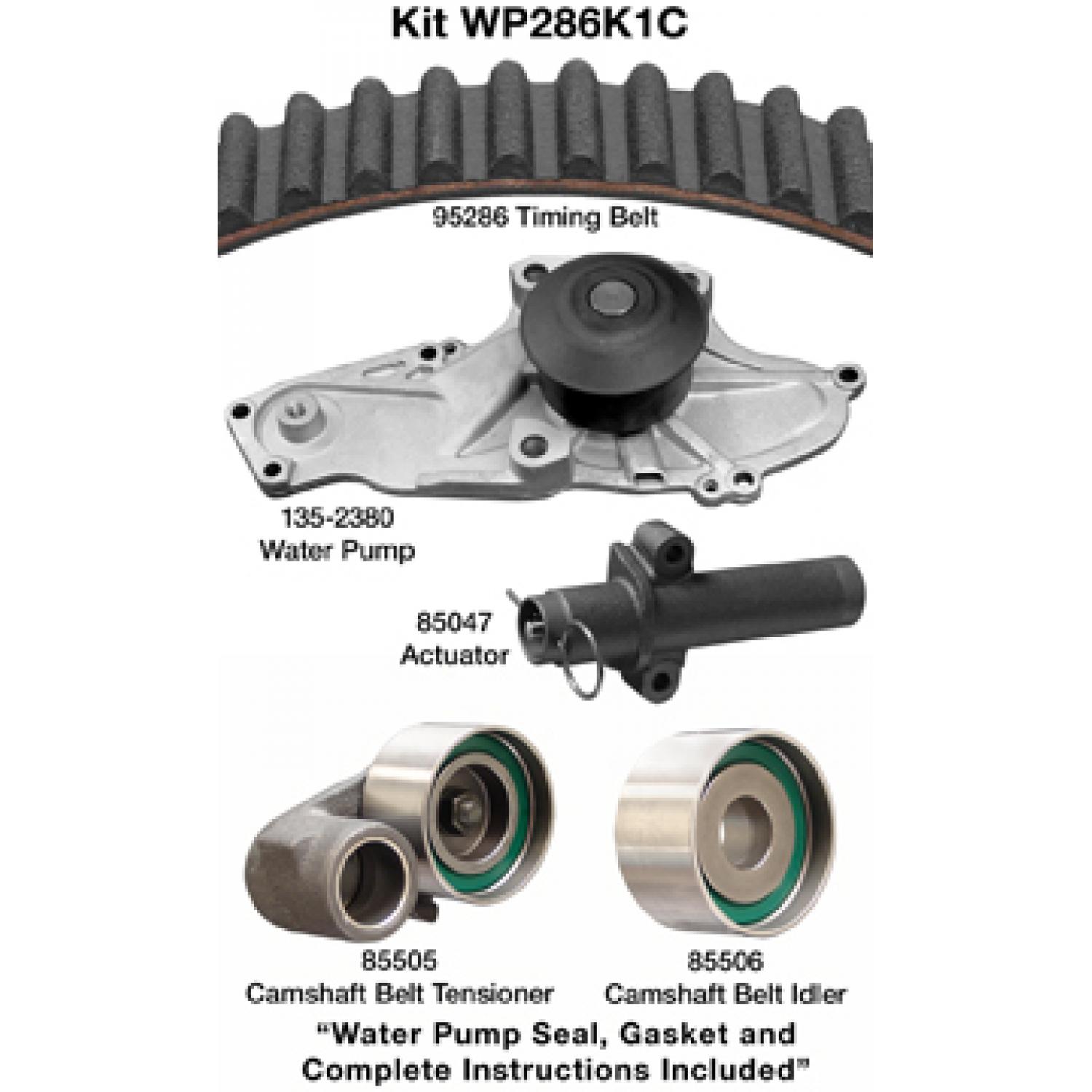 Kit WP286K1C

95286 Timing Belt

135-2380
Water Pump

85047
Actuator

85505
Camshaft Belt Tensioner

85506
Camshaft Belt Idler

"Water Pump Seal, Gasket and Complete Instructions Included"