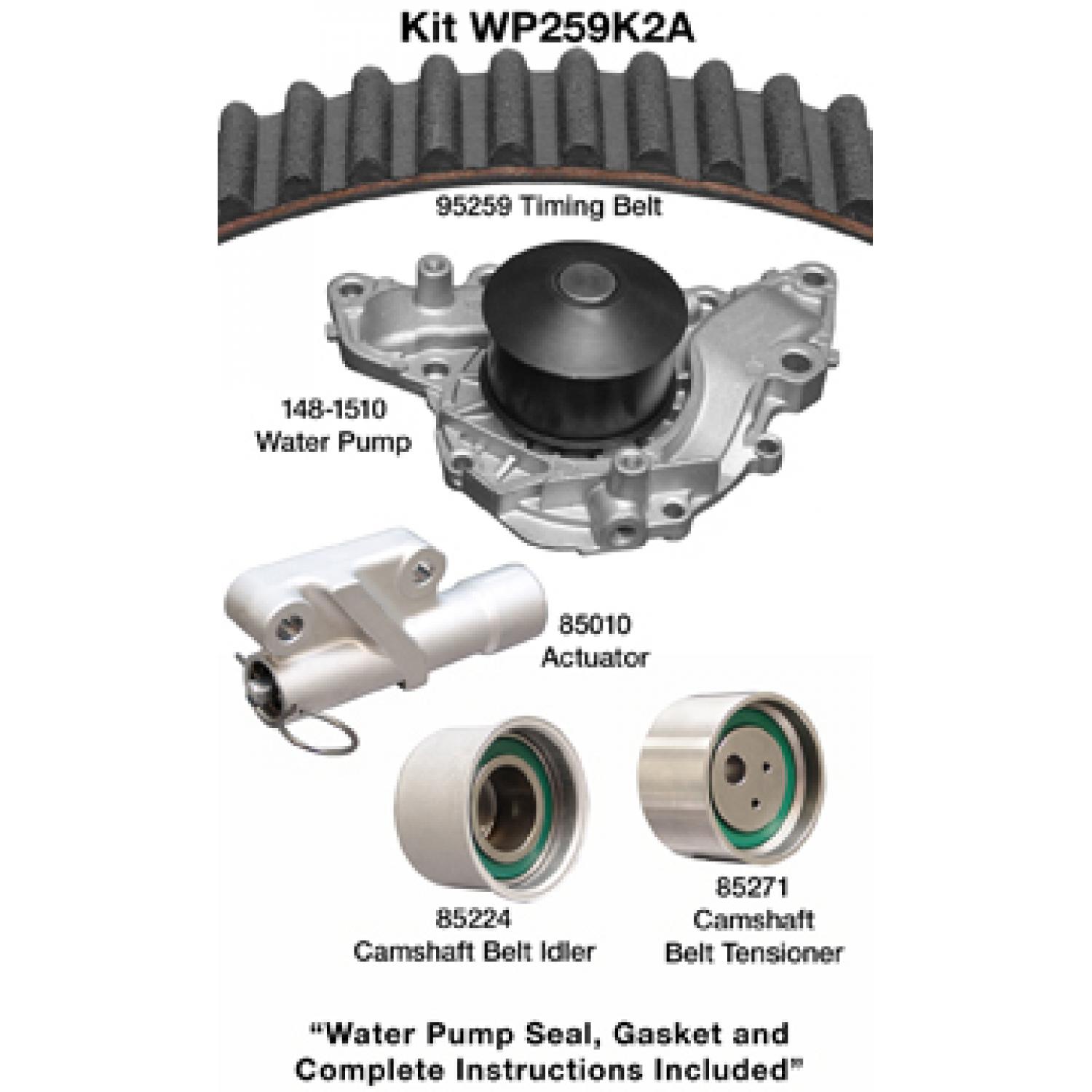 Kit WP259K2A

95259 Timing Belt

148-1510
Water Pump

85010
Actuator

85224
Camshaft Belt Idler

85271
Camshaft
Belt Tensioner

"Water Pump Seal, Gasket and Complete Instructions Included"