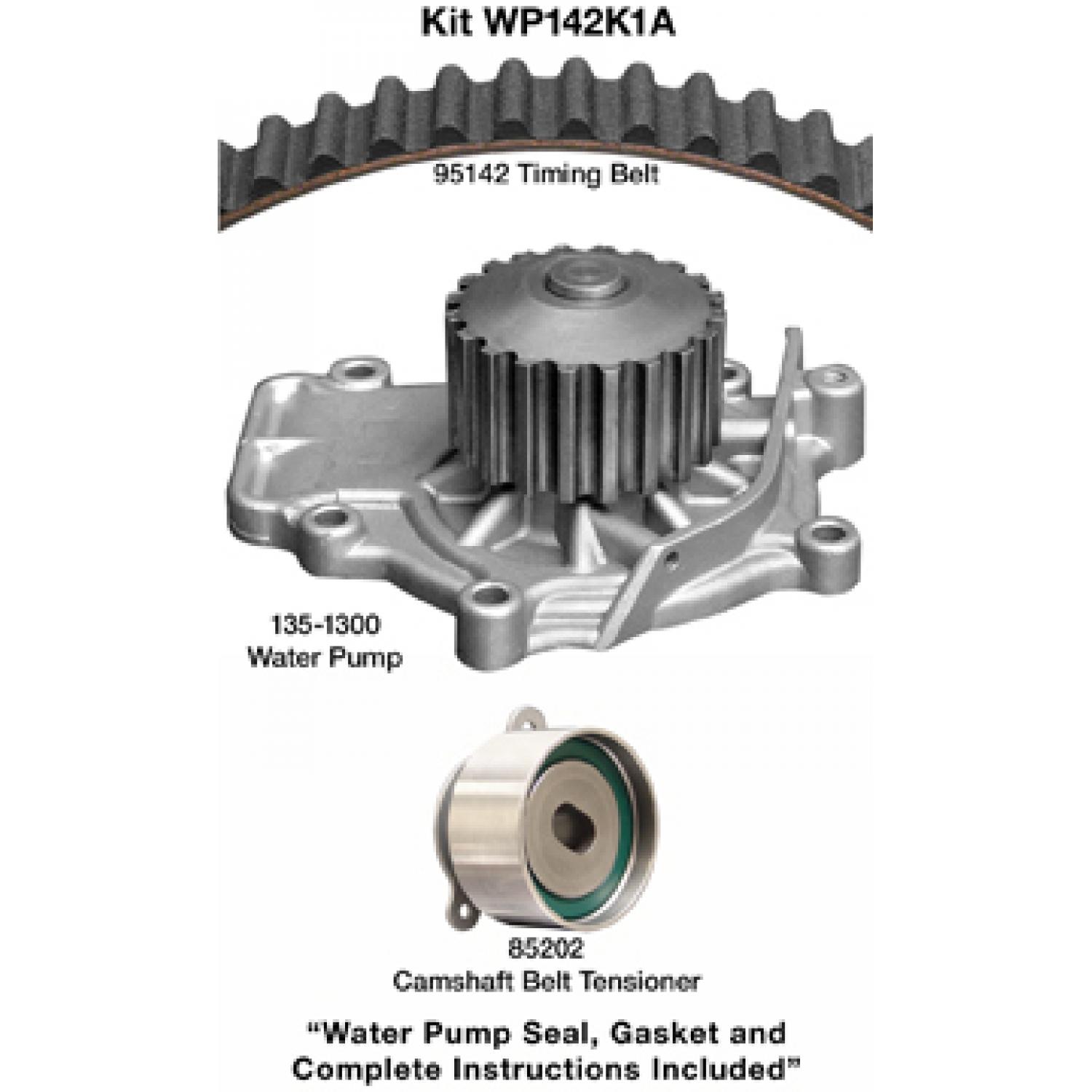 Kit WP142K1A

95142 Timing Belt

135-1300
Water Pump

85202
Camshaft Belt Tensioner

"Water Pump Seal, Gasket and Complete Instructions Included"